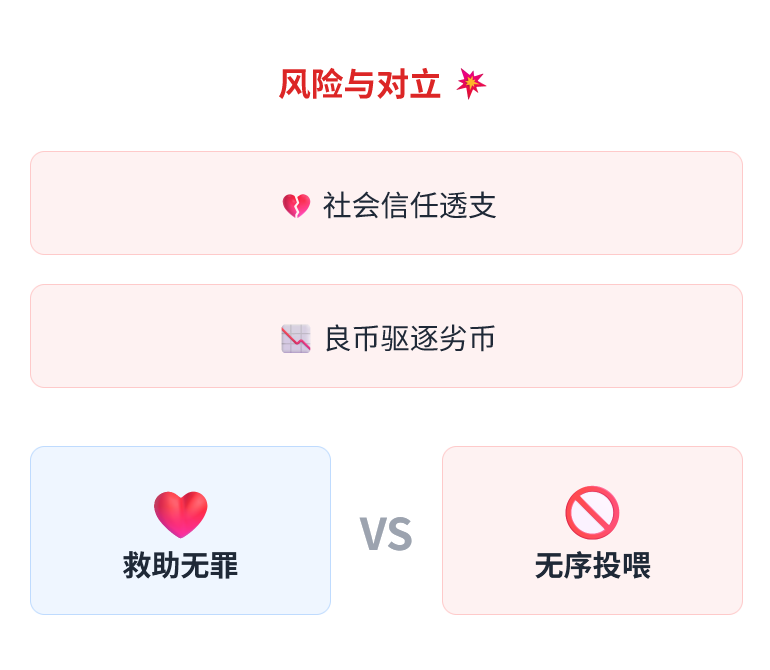 风险与对立

社会信任透支

良币驱逐劣币

救助无罪

VS

无序投喂