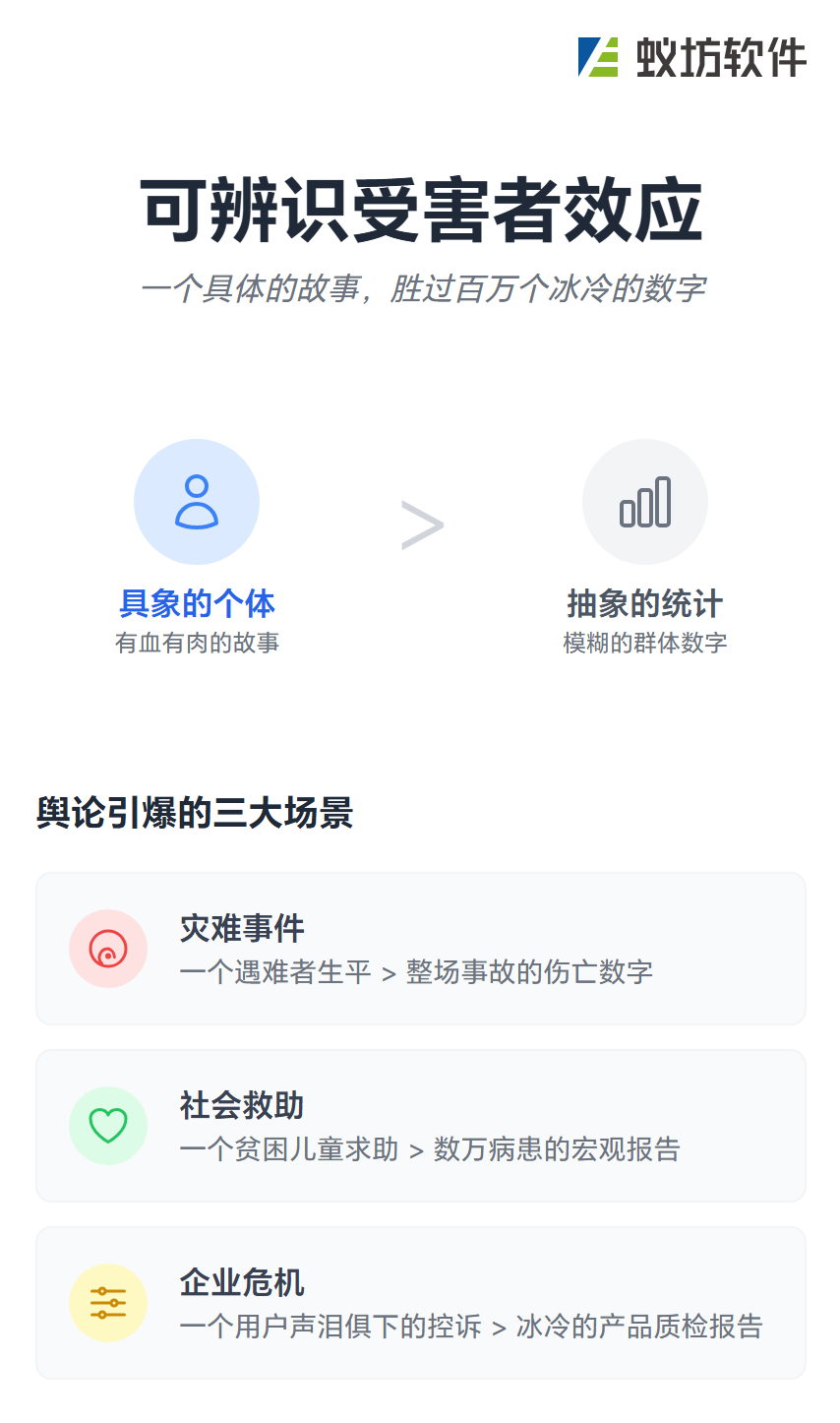 蚁坊软件

可辨识受害者效应

一个具体的故事，胜过百万个冰冷的数字

具象的个体
有血有肉的故事

>

抽象的统计
模糊的群体数字

舆论引爆的三大场景

灾难事件
一个遇难者生平 > 整场事故的伤亡数字

社会救助
一个贫困儿童求助 > 数万病患的宏观报告

企业危机
一个用户声泪俱下的控诉 > 冰冷的产品质检报告